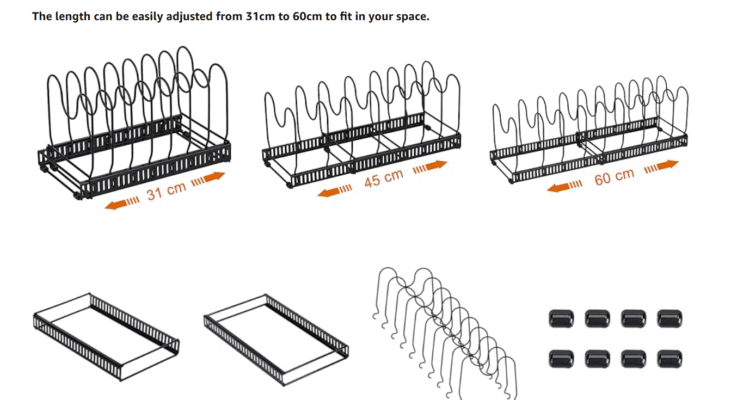 The length can be easily adjusted from 31cm to 60cm to fit in your space.

31 cm

45 cm

60 cm