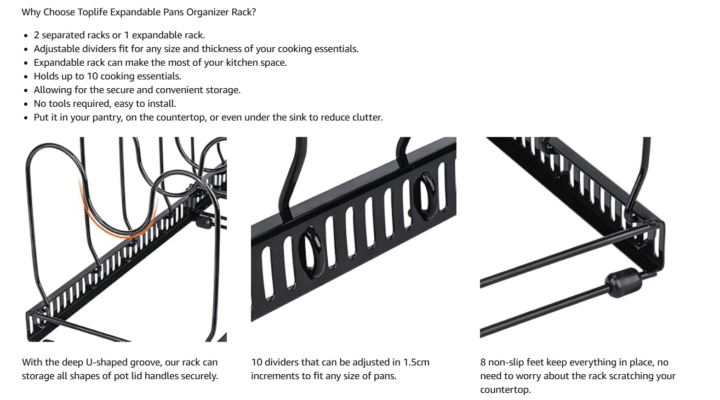 Why Choose Toplife Expandable Pans Organizer Rack?

- 2 separated racks or 1 expandable rack.
- Adjustable dividers fit for any size and thickness of your cooking essentials.
- Expandable rack can make the most of your kitchen space.
- Holds up to 10 cooking essentials.
- Allowing for the secure and convenient storage.
- No tools required, easy to install.
- Put it in your pantry, on the countertop, or even under the sink to reduce clutter.

With the deep U-shaped groove, our rack can storage all shapes of pot lid handles securely.

10 dividers that can be adjusted in 1.5cm increments to fit any size of pans.

8 non-slip feet keep everything in place, no need to worry about the rack scratching your countertop.